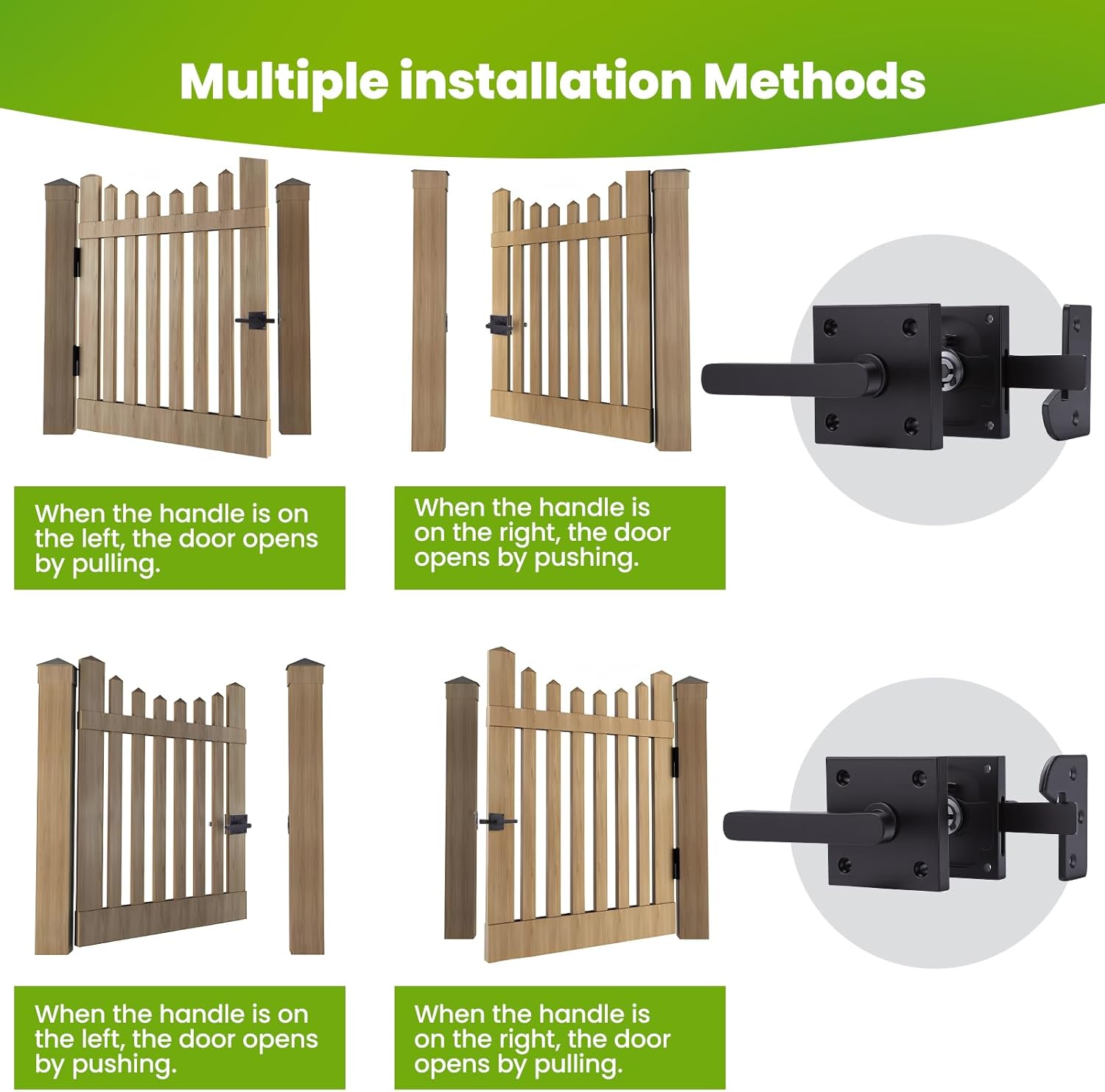 Multiple installation Methods

When the handle is on the left, the door opens by pulling.

When the handle is on the right, the door opens by pushing.

When the handle is on the left, the door opens by pushing.

When the handle is on the right, the door opens by pulling.